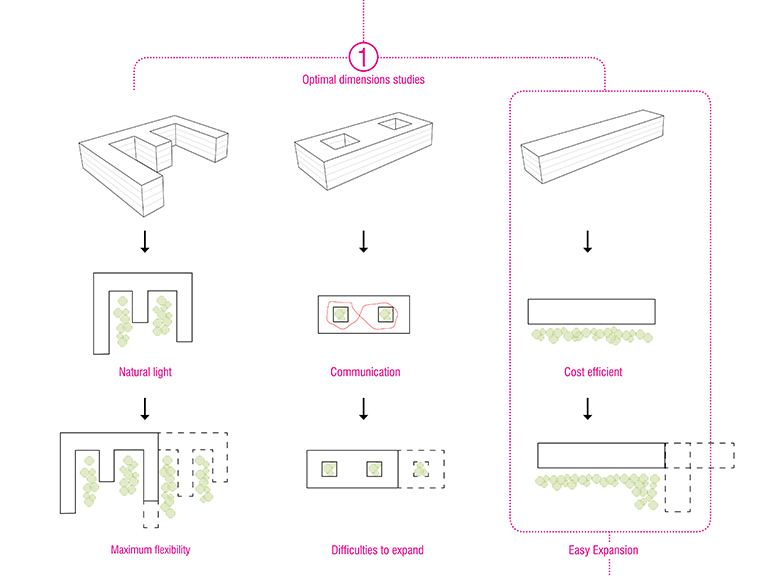 1
Optimal dimensions studies

Natural light

Maximum flexibility

Communication

Difficulties to expand

Cost efficient

Easy Expansion